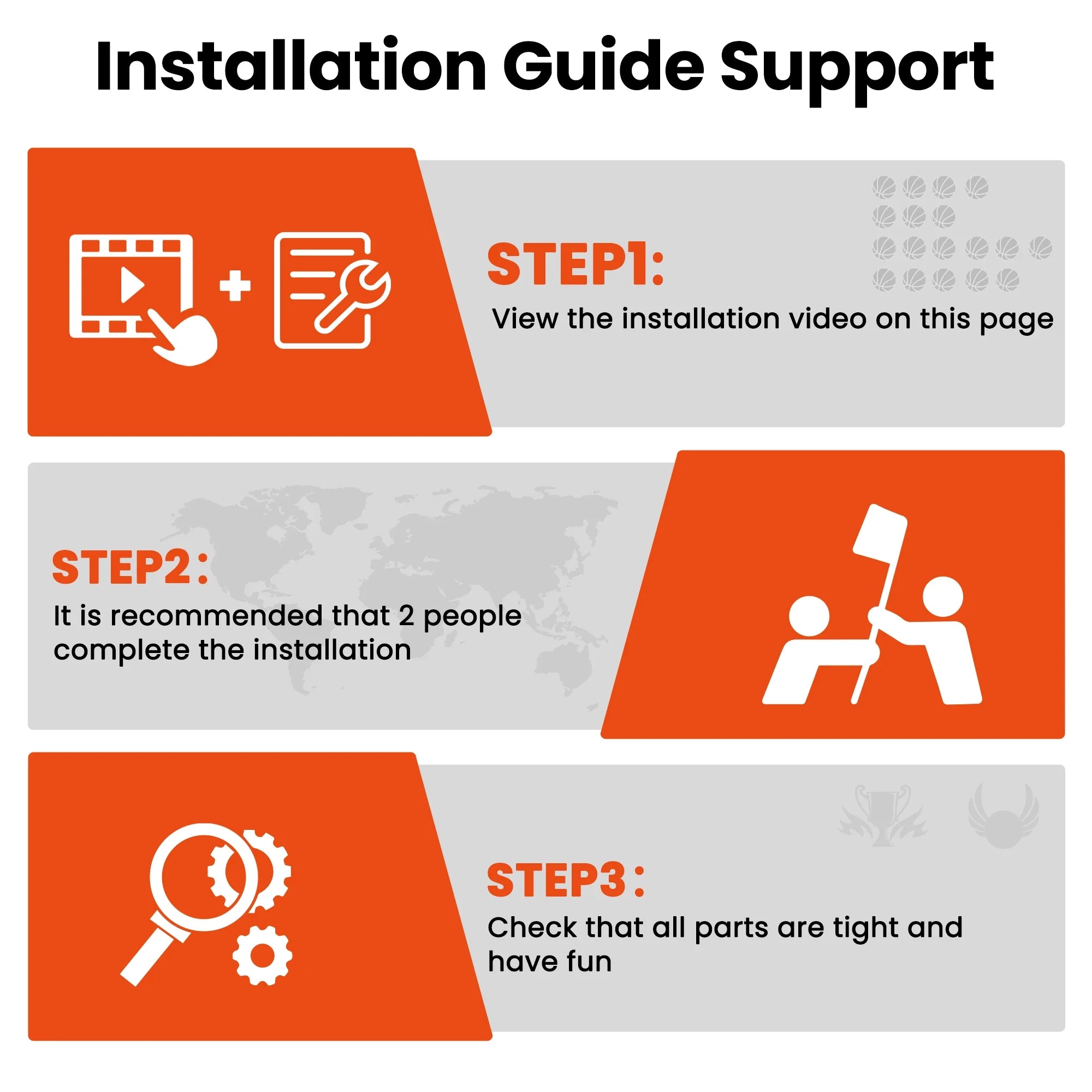 Installation Guide Support

STEP1:
View the installation video on this page

STEP2:
It is recommended that 2 people complete the installation

STEP3:
Check that all parts are tight and have fun